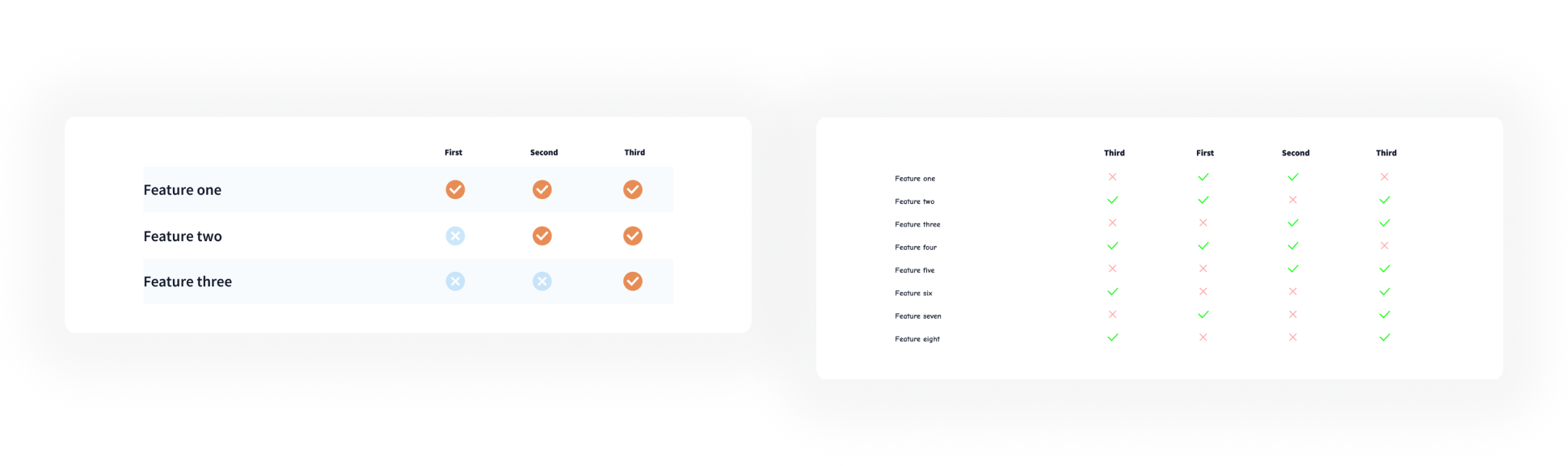 | | First | Second | Third |
|---|---|---|---|
| Feature one | ✓ | ✓ | ✓ |
| Feature two | ✗ | ✓ | ✓ |
| Feature three | ✗ | ✗ | ✓ |

| | Third | First | Second | Third |
|---|---|---|---|---|
| Feature one | ✗ | ✓ | ✓ | ✗ |
| Feature two | ✓ | ✓ | ✗ | ✓ |
| Feature three | ✗ | ✗ | ✓ | ✓ |
| Feature four | ✓ | ✓ | ✓ | ✗ |
| Feature five | ✗ | ✗ | ✓ | ✓ |
| Feature six | ✓ | ✗ | ✗ | ✓ |
| Feature seven | ✗ | ✓ | ✗ | ✓ |
| Feature eight | ✓ | ✗ | ✗ | ✓ |